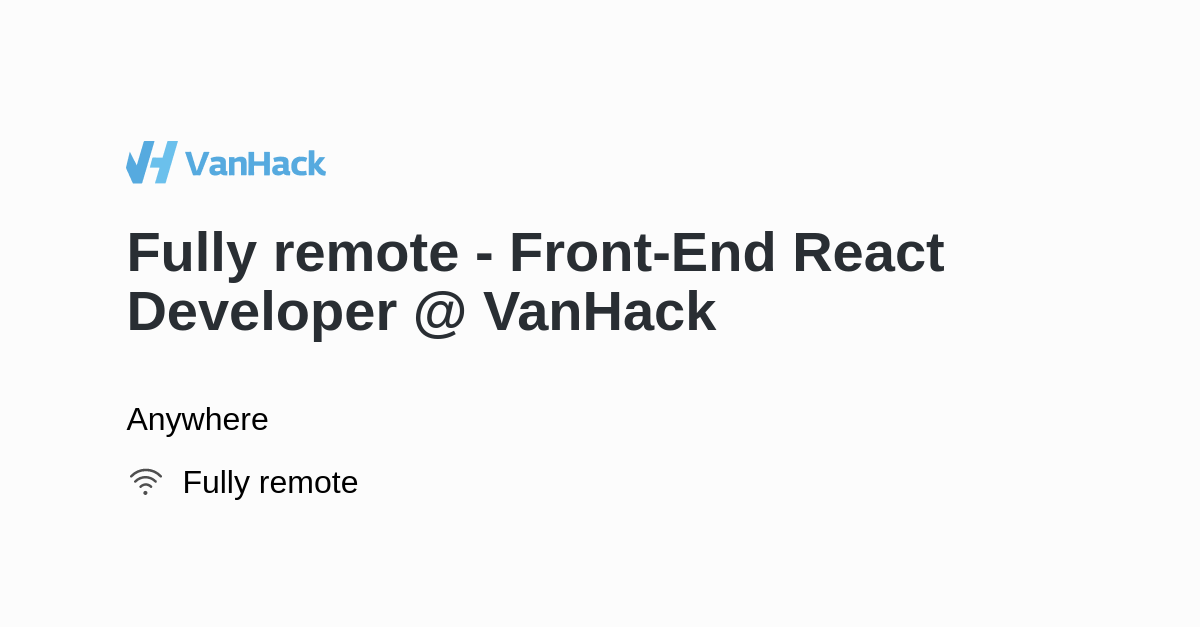 VanHack

Fully remote - Front-End React Developer @ VanHack

Anywhere

Fully remote